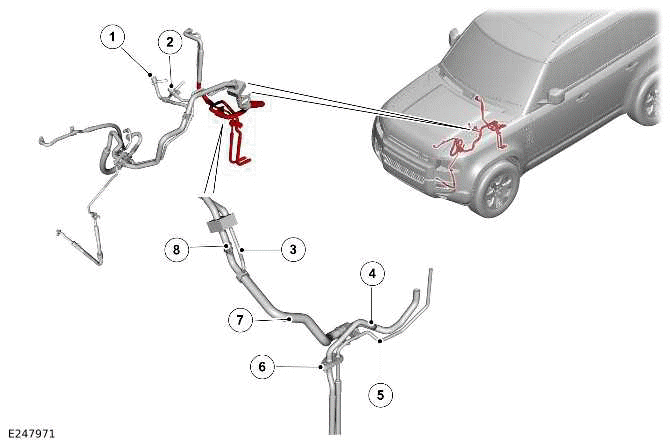 1
2
8
3
4
7
6
5
E247971